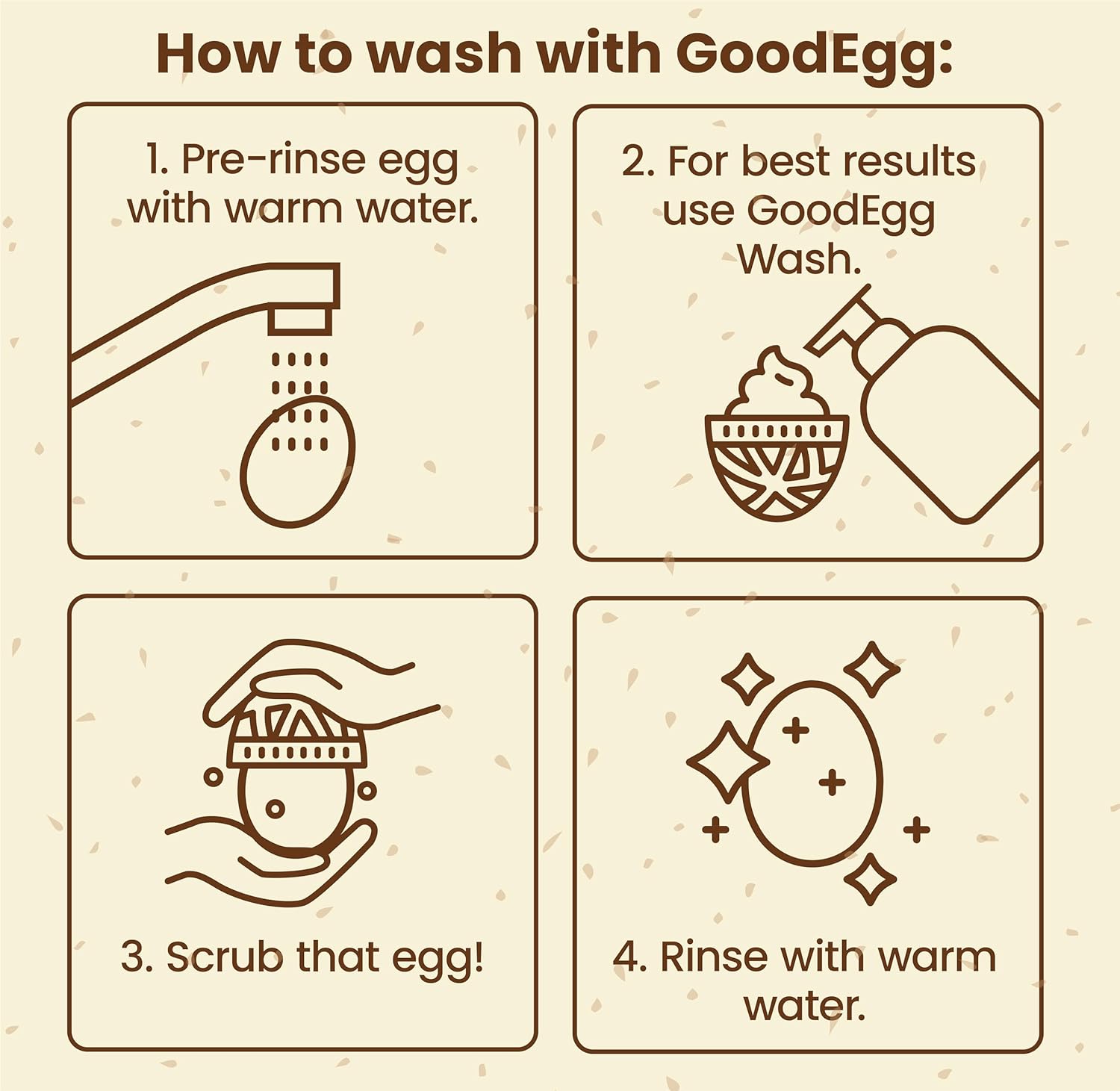 How to wash with GoodEgg:

1. Pre-rinse egg with warm water.

2. For best results use GoodEgg Wash.

3. Scrub that egg!

4. Rinse with warm water.